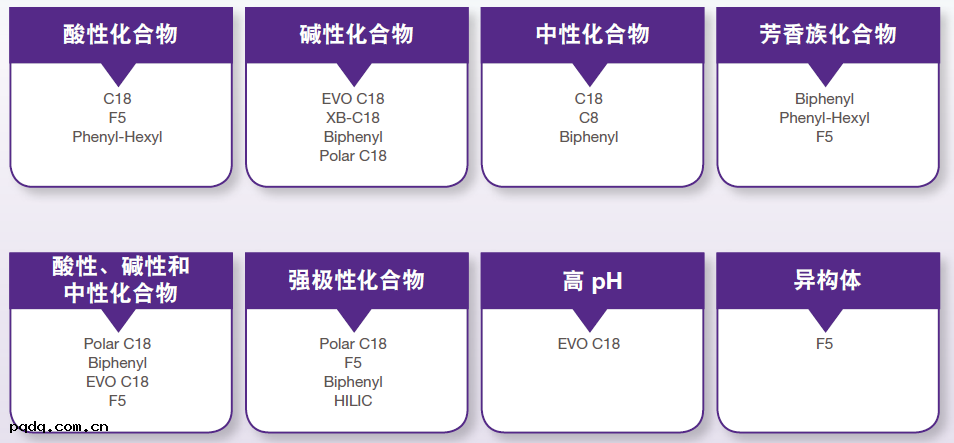 酸性化合物

C18
F5
Phenyl-Hexyl

碱性化合物

EVO C18
XB-C18
Biphenyl
Polar C18

中性化合物

C18
C8
Biphenyl

芳香族化合物

Biphenyl
Phenyl-Hexyl
F5

酸性、碱性和中性化合物

Polar C18
Biphenyl
EVO C18
F5

强极性化合物

Polar C18
F5
Biphenyl
HILIC

高 pH

EVO C18

异构体

F5

pqdq.com.cn